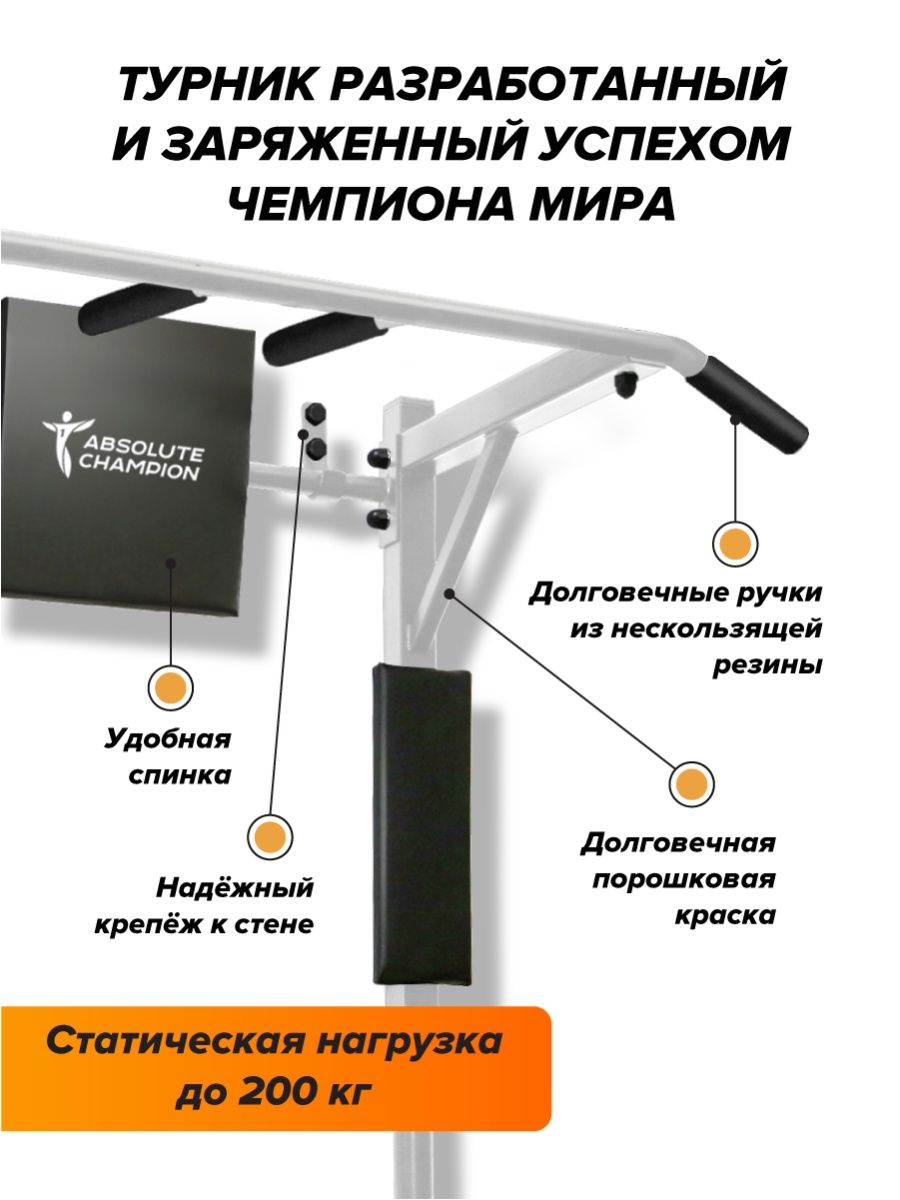 ТУРНИК РАЗРАБОТАННЫЙ И ЗАРЯЖЕННЫЙ УСПЕХОМ ЧЕМПИОНА МИРА

ABSOLUTE CHAMPION

Долговечные ручки из нескользящей резины

Удобная спинка

Надёжный крепёж к стене

Долговечная порошковая краска

Статическая нагрузка до 200 кг