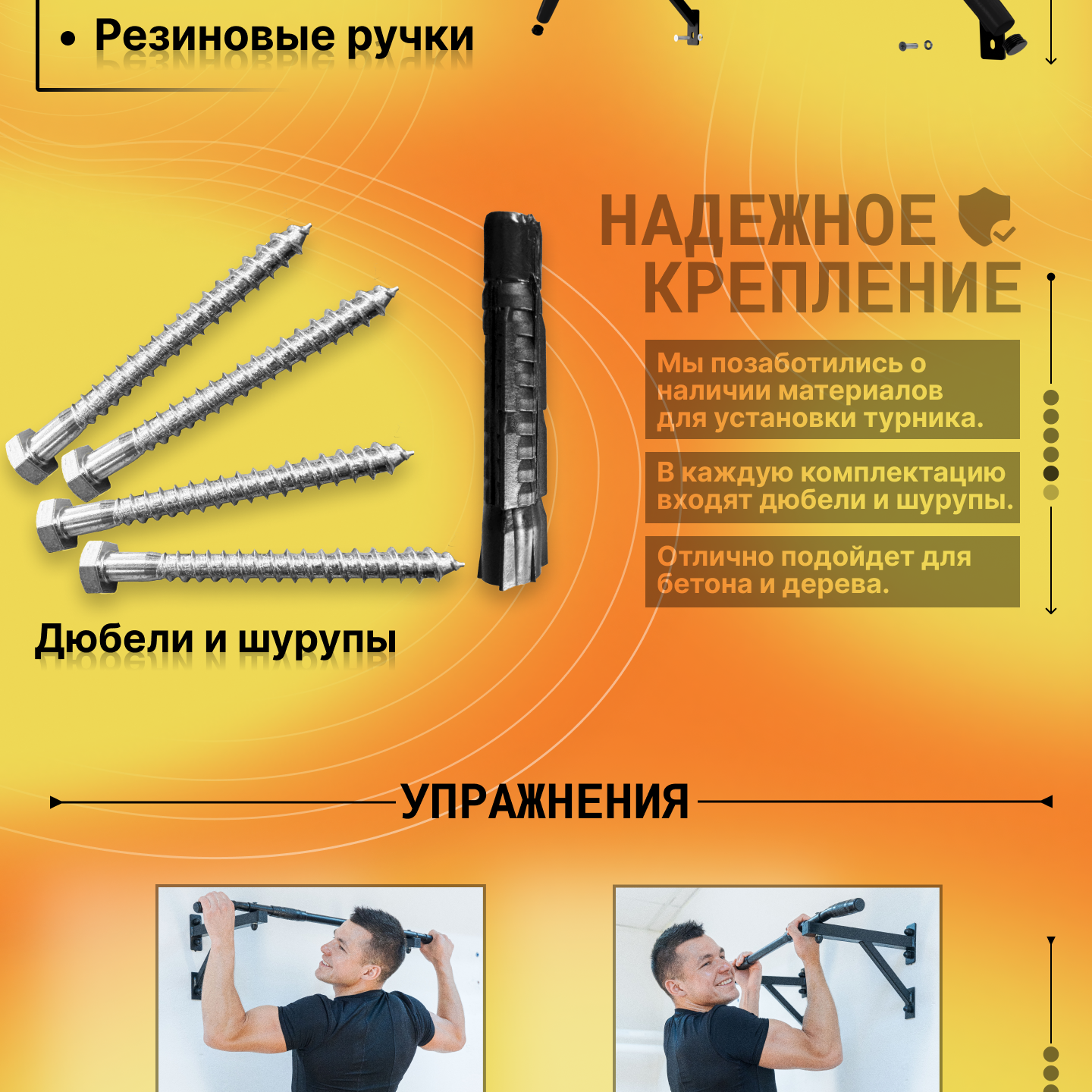 • Резиновые ручки

НАДЕЖНОЕ КРЕПЛЕНИЕ

Мы позаботились о наличии материалов для установки турника.

В каждую комплектацию входят дюбели и шурупы.

Отлично подойдет для бетона и дерева.

Дюбели и шурупы

УПРАЖНЕНИЯ