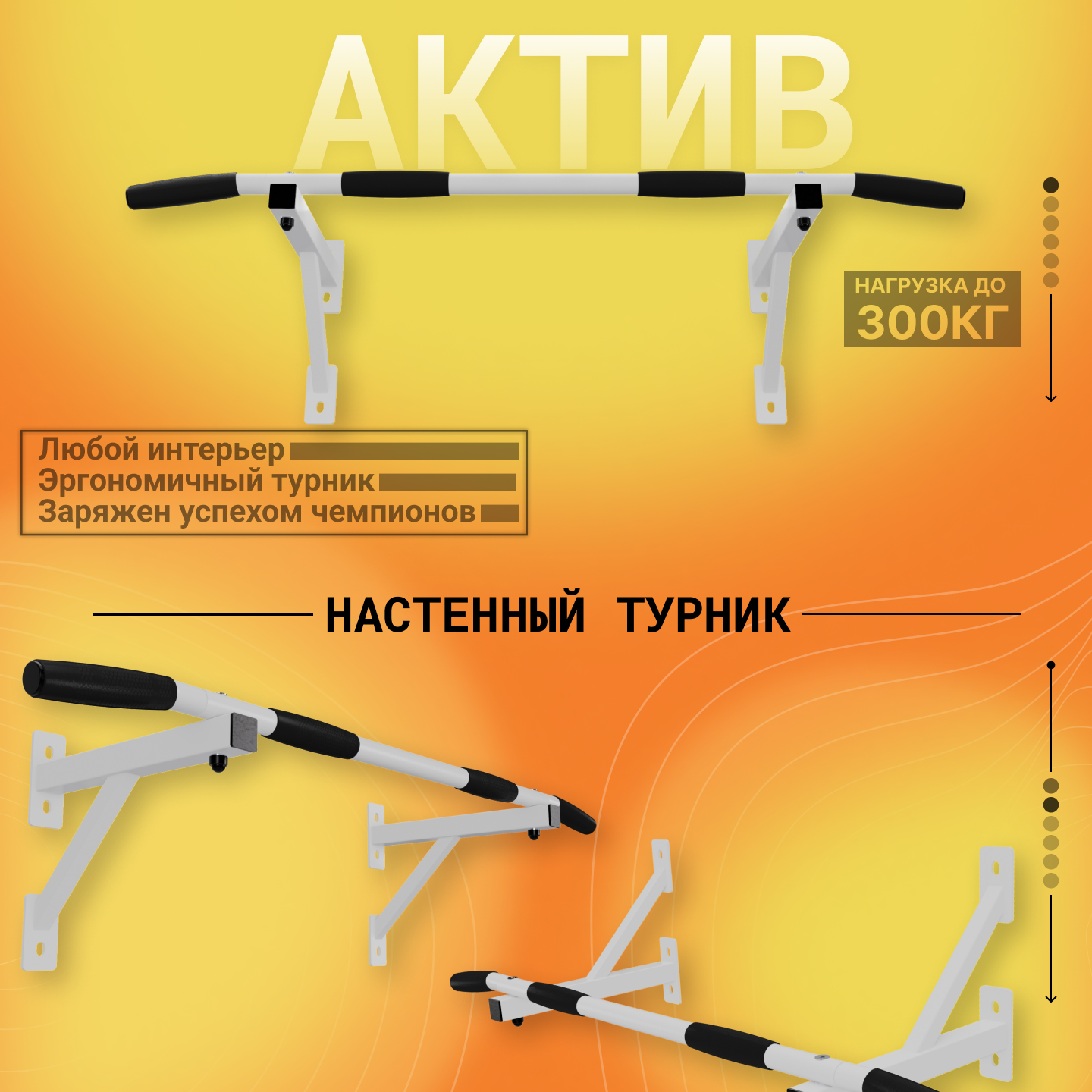 АКТИВ

НАГРУЗКА ДО
300КГ

Любой интерьер
Эргономичный турник
Заряжен успехом чемпионов

НАСТЕННЫЙ ТУРНИК