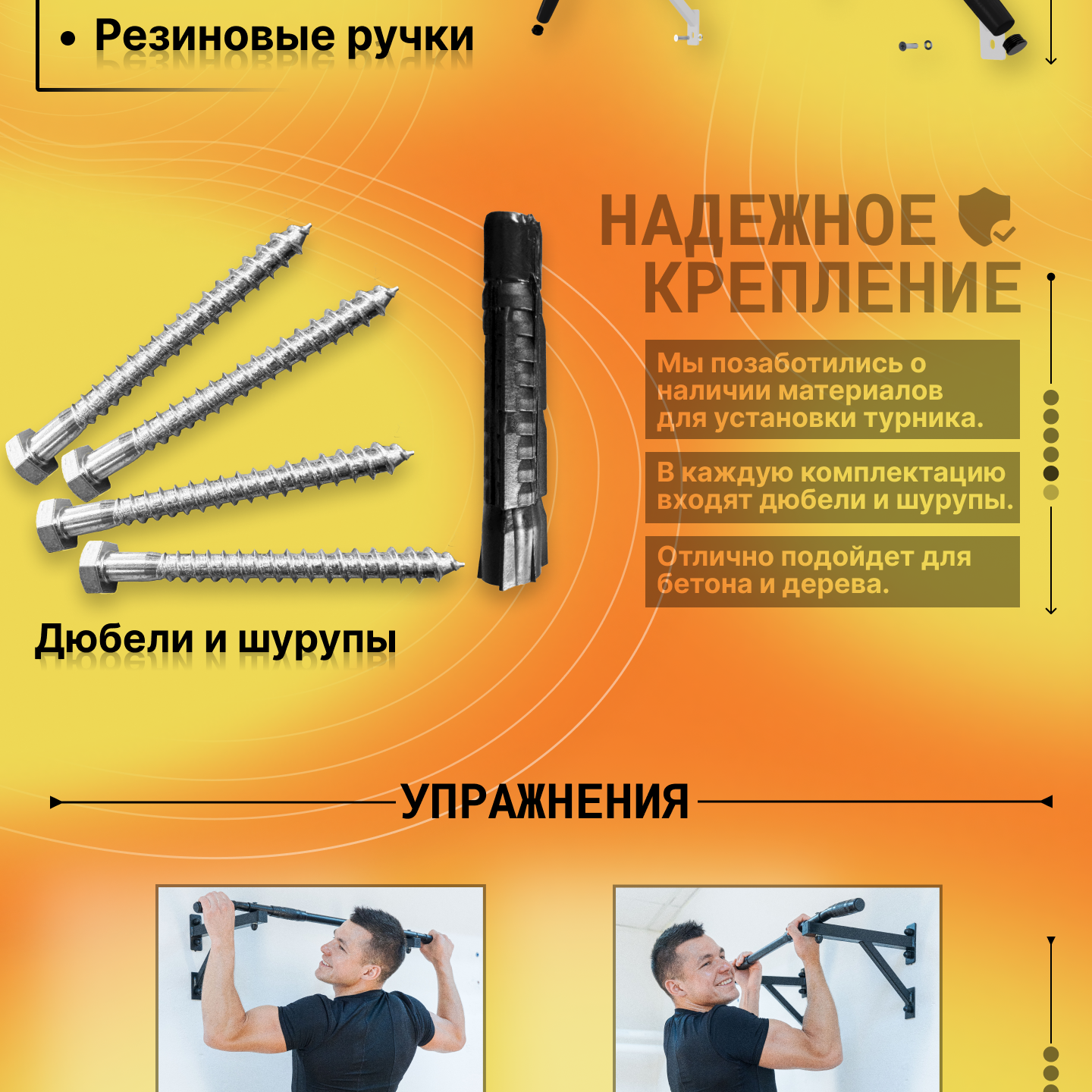 • Резиновые ручки

НАДЕЖНОЕ КРЕПЛЕНИЕ

Мы позаботились о наличии материалов для установки турника.

В каждую комплектацию входят дюбели и шурупы.

Отлично подойдет для бетона и дерева.

Дюбели и шурупы

УПРАЖНЕНИЯ