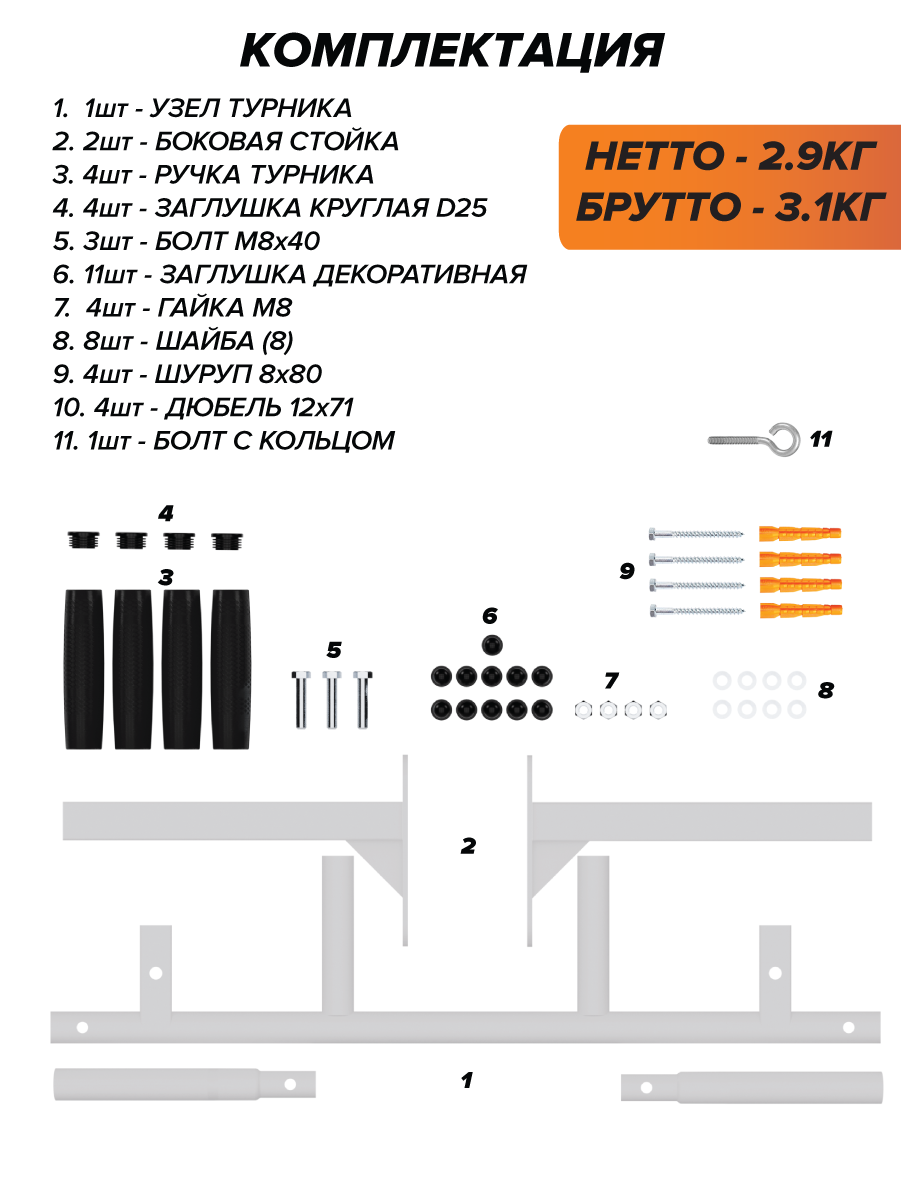 КОМПЛЕКТАЦИЯ

1. 1шт - УЗЕЛ ТУРНИКА
2. 2шт - БОКОВАЯ СТОЙКА
3. 4шт - РУЧКА ТУРНИКА
4. 4шт - ЗАГЛУШКА КРУГЛАЯ D25
5. 3шт - БОЛТ М8х40
6. 11шт - ЗАГЛУШКА ДЕКОРАТИВНАЯ
7. 4шт - ГАЙКА М8
8. 8шт - ШАЙБА (8)
9. 4шт - ШУРУП 8х80
10. 4шт - ДЮБЕЛЬ 12х71
11. 1шт - БОЛТ С КОЛЬЦОМ

НЕТТО - 2.9КГ
БРУТТО - 3.1КГ

11

4

3

9

6

5

7

8

2

1