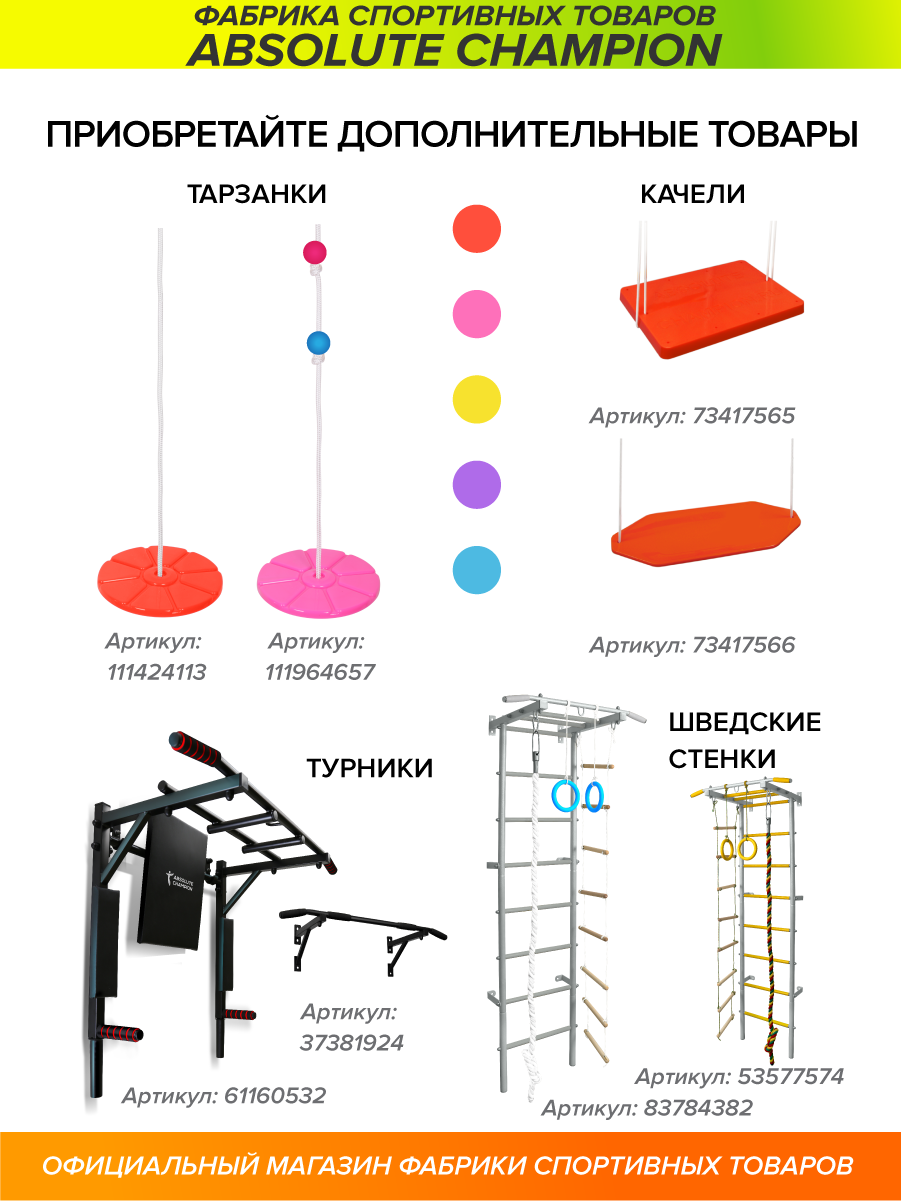 ФАБРИКА СПОРТИВНЫХ ТОВАРОВ
ABSOLUTE CHAMPION

ПРИОБРЕТАЙТЕ ДОПОЛНИТЕЛЬНЫЕ ТОВАРЫ

ТАРЗАНКИ

Артикул: 111424113

Артикул: 111964657

КАЧЕЛИ

Артикул: 73417565

Артикул: 73417566

ТУРНИКИ

ABSOLUTE CHAMPION

Артикул: 37381924

Артикул: 61160532

ШВЕДСКИЕ СТЕНКИ

Артикул: 53577574

Артикул: 83784382

ОФИЦИАЛЬНЫЙ МАГАЗИН ФАБРИКИ СПОРТИВНЫХ ТОВАРОВ