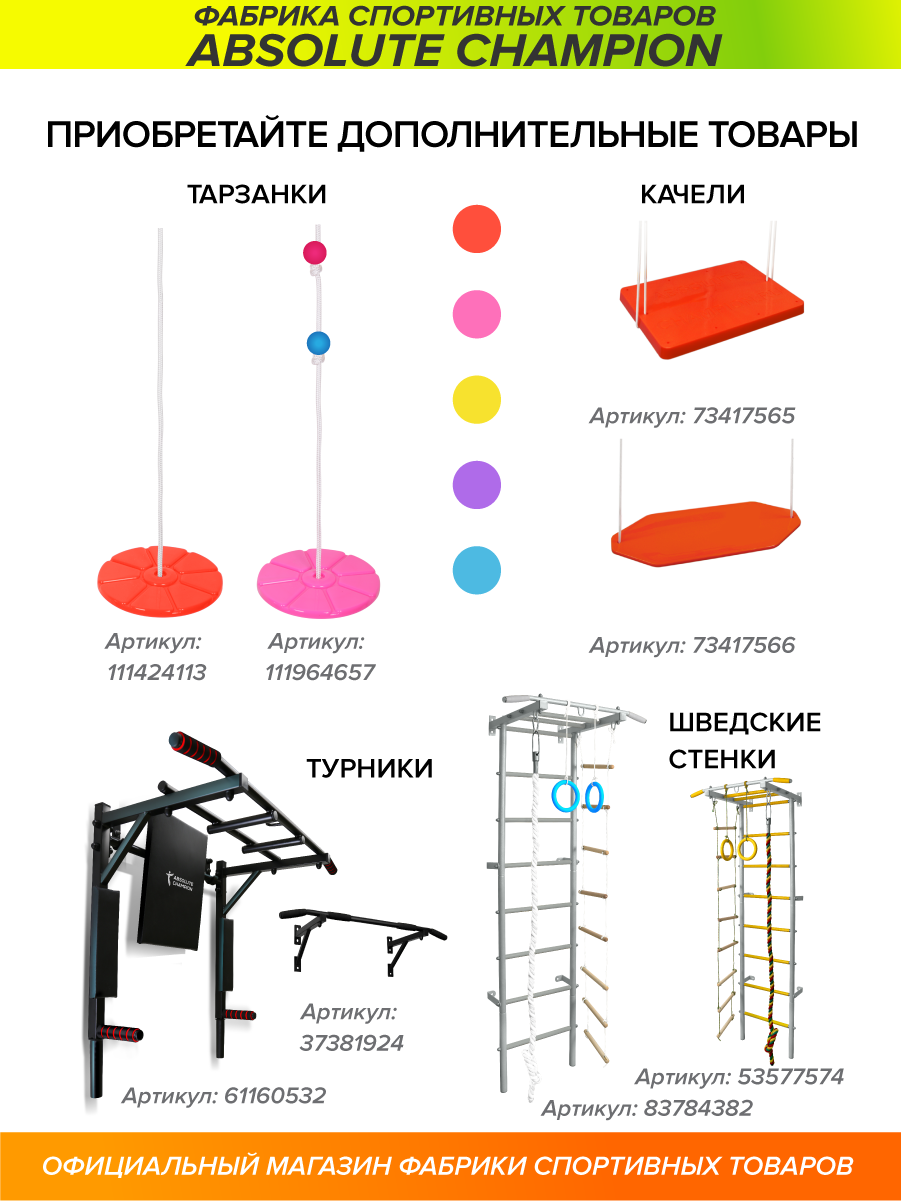 ФАБРИКА СПОРТИВНЫХ ТОВАРОВ
ABSOLUTE CHAMPION

ПРИОБРЕТАЙТЕ ДОПОЛНИТЕЛЬНЫЕ ТОВАРЫ

ТАРЗАНКИ

Артикул: 111424113

Артикул: 111964657

КАЧЕЛИ

Артикул: 73417565

Артикул: 73417566

ТУРНИКИ

ABSOLUTE CHAMPION

Артикул: 37381924

Артикул: 61160532

ШВЕДСКИЕ СТЕНКИ

Артикул: 53577574

Артикул: 83784382

ОФИЦИАЛЬНЫЙ МАГАЗИН ФАБРИКИ СПОРТИВНЫХ ТОВАРОВ