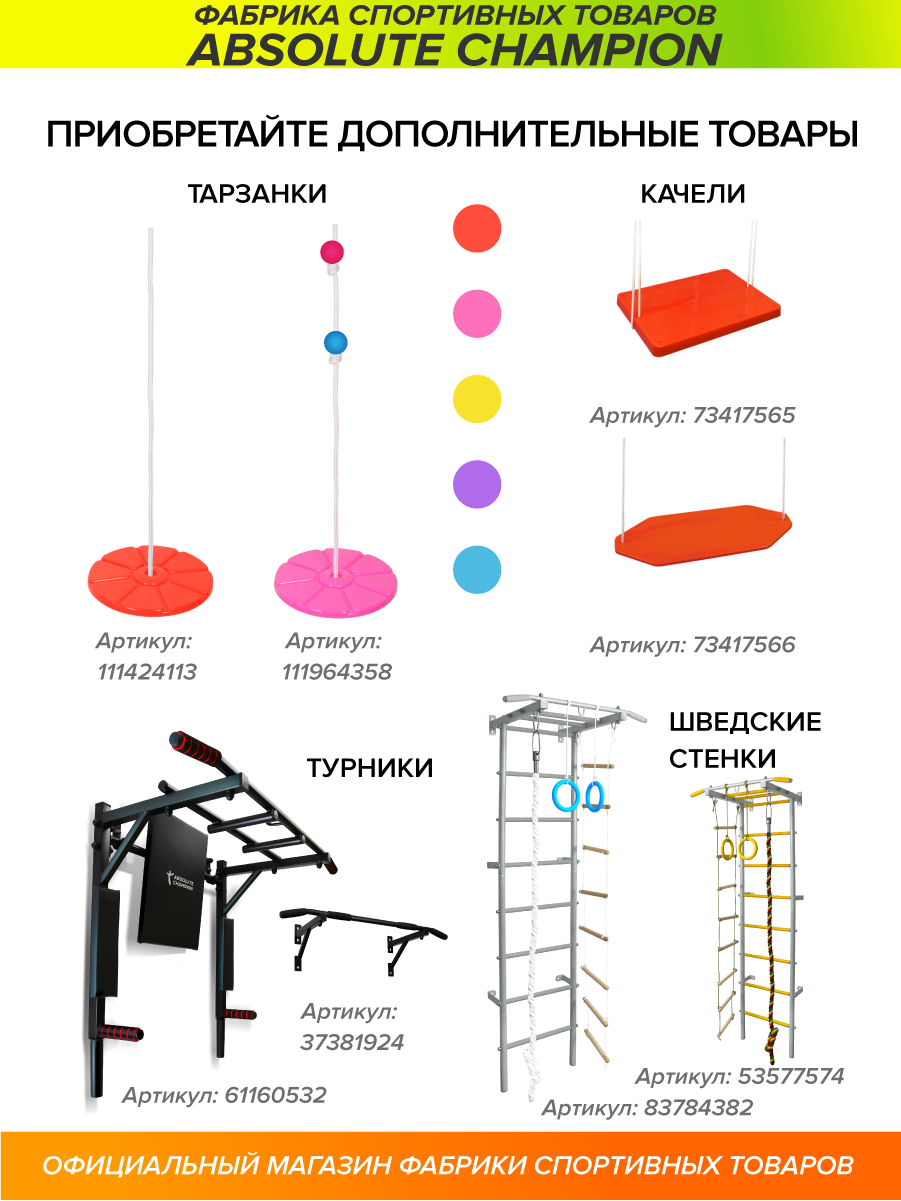 ФАБРИКА СПОРТИВНЫХ ТОВАРОВ
ABSOLUTE CHAMPION

ПРИОБРЕТАЙТЕ ДОПОЛНИТЕЛЬНЫЕ ТОВАРЫ

ТАРЗАНКИ

Артикул: 111424113

Артикул: 111964358

КАЧЕЛИ

Артикул: 73417565

Артикул: 73417566

ТУРНИКИ

ABSOLUTE CHAMPION

Артикул: 37381924

Артикул: 61160532

ШВЕДСКИЕ СТЕНКИ

Артикул: 53577574

Артикул: 83784382

ОФИЦИАЛЬНЫЙ МАГАЗИН ФАБРИКИ СПОРТИВНЫХ ТОВАРОВ